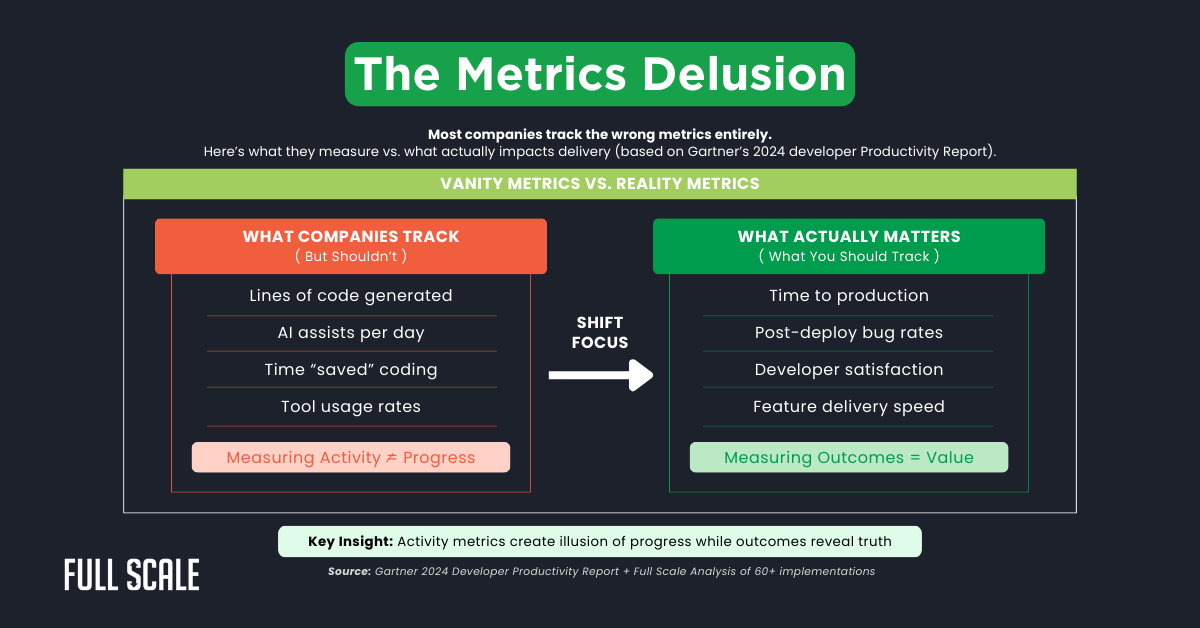 The Metrics Delusion

Most companies track the wrong metrics entirely.
Here's what they measure vs. what actually impacts delivery (based on Gartner's 2024 developer Productivity Report).

VANITY METRICS VS. REALITY METRICS

WHAT COMPANIES TRACK
( But Shouldn't )

Lines of code generated
AI assists per day
Time "saved" coding
Tool usage rates

Measuring Activity ≠ Progress

SHIFT FOCUS

WHAT ACTUALLY MATTERS
( What You Should Track )

Time to production
Post-deploy bug rates
Developer satisfaction
Feature delivery speed

Measuring Outcomes = Value

Key Insight: Activity metrics create illusion of progress while outcomes reveal truth

FULL SCALE

Source: Gartner 2024 Developer Productivity Report + Full Scale Analysis of 60+ implementations